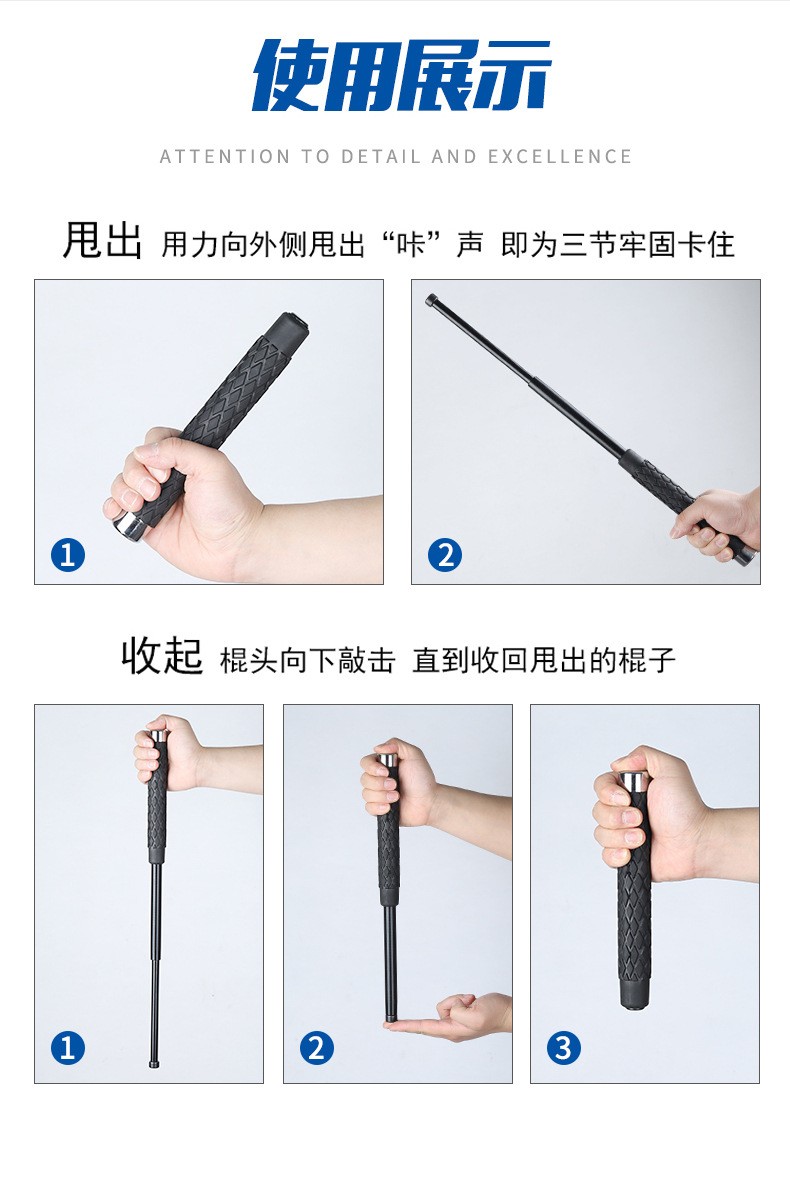 使用展示

ATTENTION TO DETAIL AND EXCELLENCE

甩出 用力向外侧甩出“咔”声 即为三节牢固卡住

1

2

收起 棍头向下敲击 直到收回甩出的棍子

1

2

3